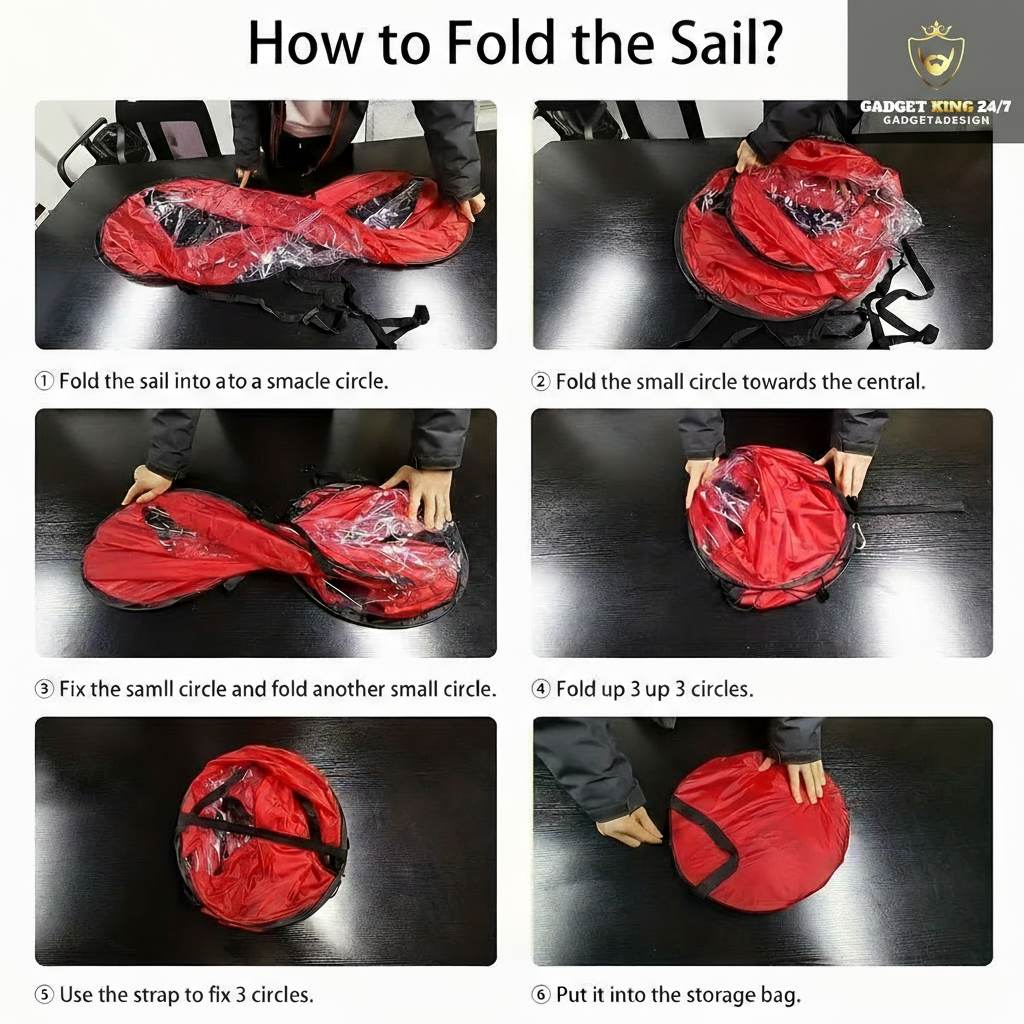 How to Fold the Sail?

GADGET KING 24/7
GADGETADESIGN

① Fold the sail into ato a smacle circle.

② Fold the small circle towards the central.

③ Fix the samll circle and fold another small circle.

④ Fold up 3 up 3 circles.

⑤ Use the strap to fix 3 circles.

⑥ Put it into the storage bag.