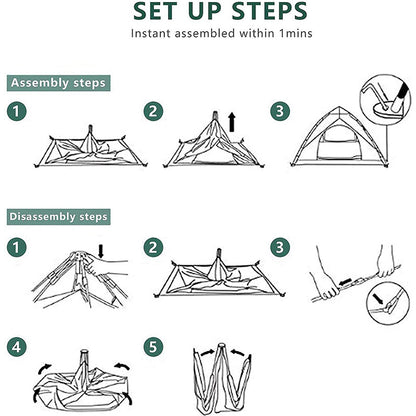 SET UP STEPS

Instant assembled within 1mins

Assembly steps

1

2

3

Disassembly steps

1

2

3

4

5