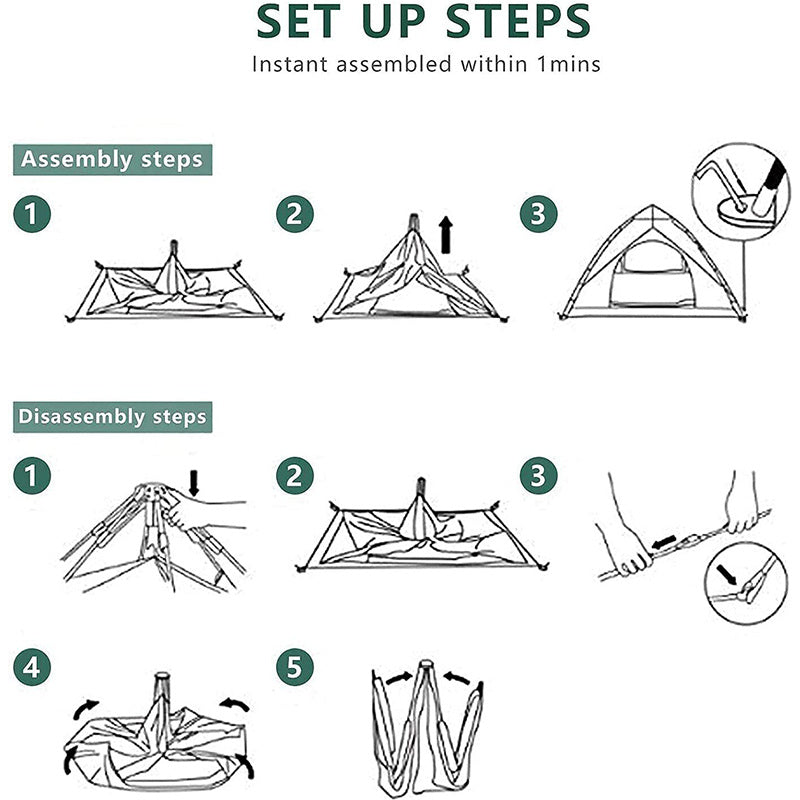 SET UP STEPS
Instant assembled within 1mins

Assembly steps

1

2

3

Disassembly steps

1

2

3

4

5