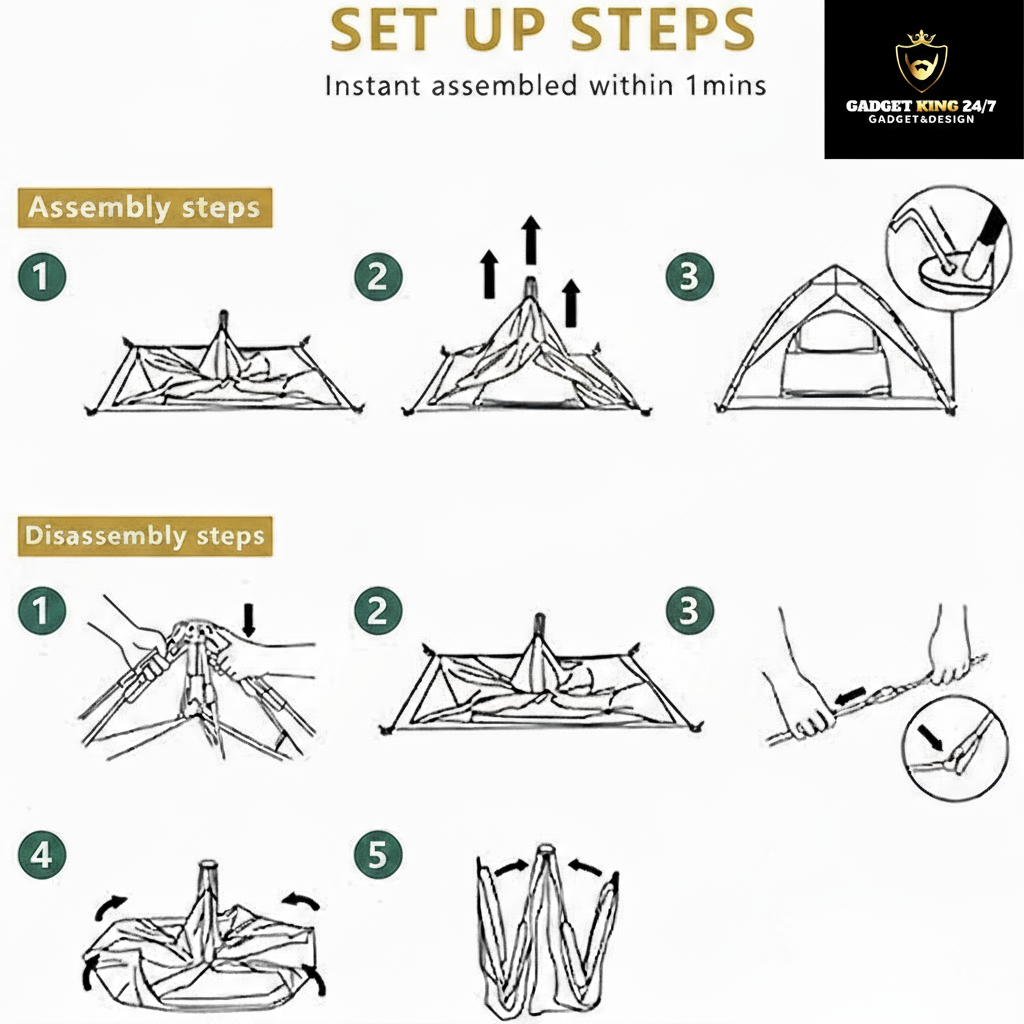 SET UP STEPS
Instant assembled within 1mins

GADGET KING 24/7
GADGET&DESIGN

Assembly steps

1

2

3

Disassembly steps

1

2

3

4

5