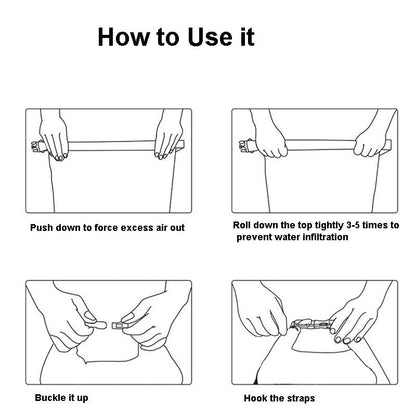 How to Use it

Push down to force excess air out

Roll down the top tightly 3-5 times to prevent water infiltration

Buckle it up

Hook the straps