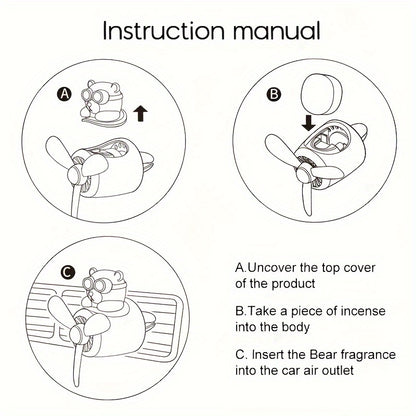 Instruction manual

A

B

C

A.Uncover the top cover of the product

B.Take a piece of incense into the body

C. Insert the Bear fragrance into the car air outlet